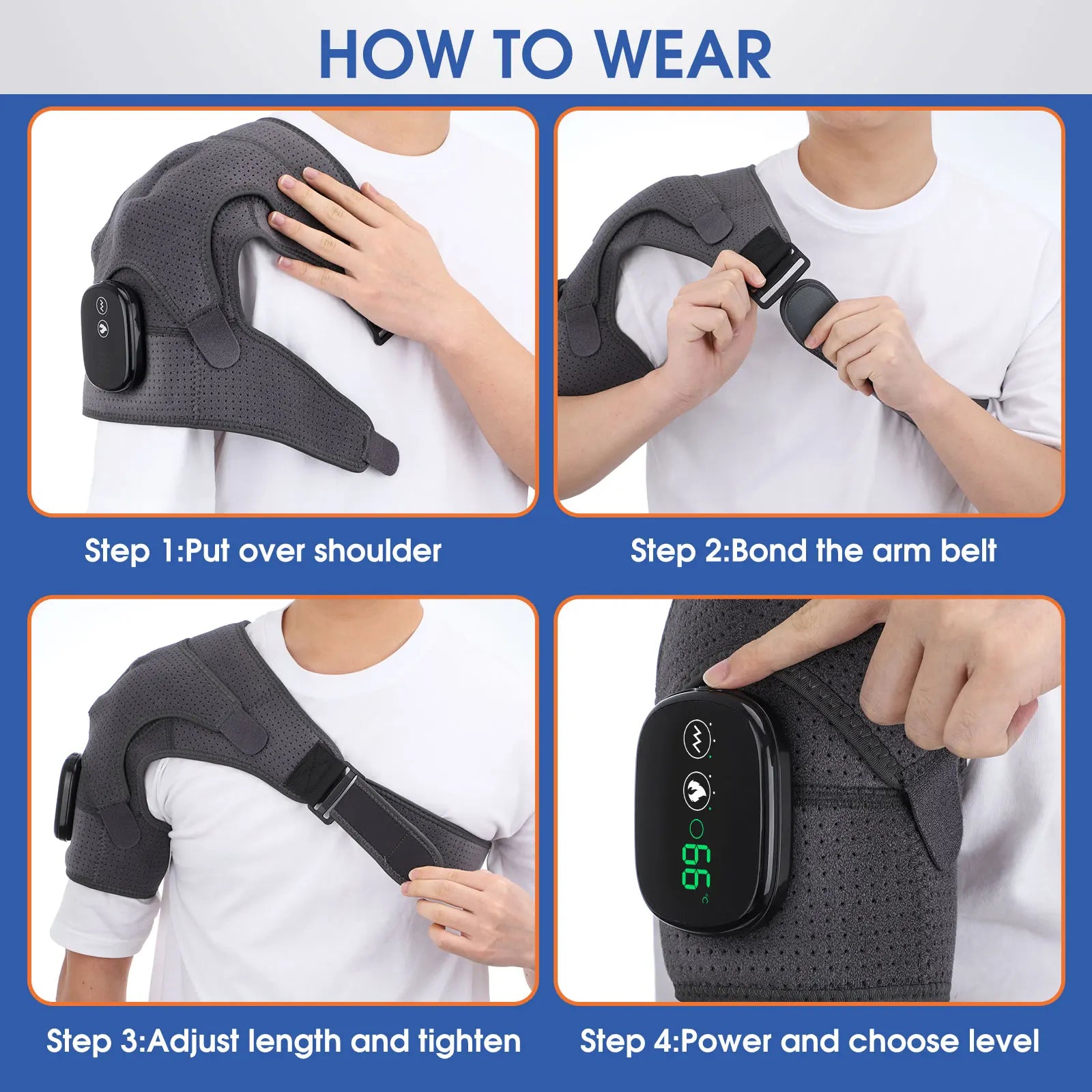 HOW TO WEAR

Step 1:Put over shoulder

Step 2:Bond the arm belt

Step 3:Adjust length and tighten

66 ℃

Step 4:Power and choose level